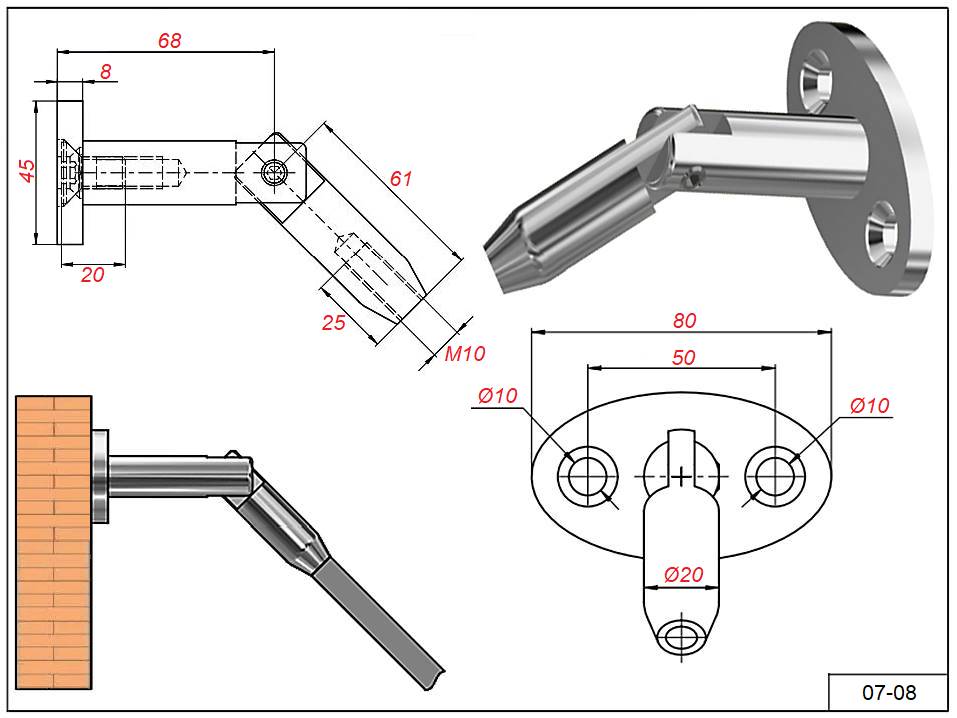 68
8
45
20
61
25
M10
80
50
Ø10
Ø10
Ø20
07-08